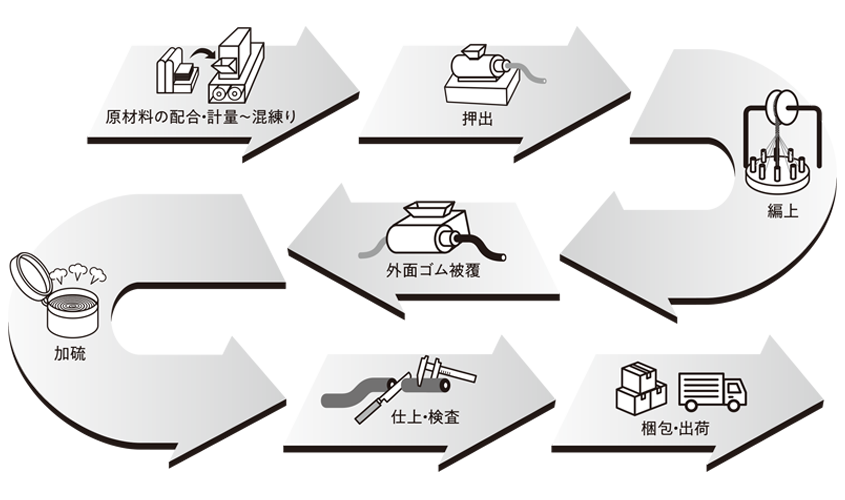 原材料の配合・計量～混練り

押出

編上

外面ゴム被覆

加硫

仕上・検査

梱包・出荷